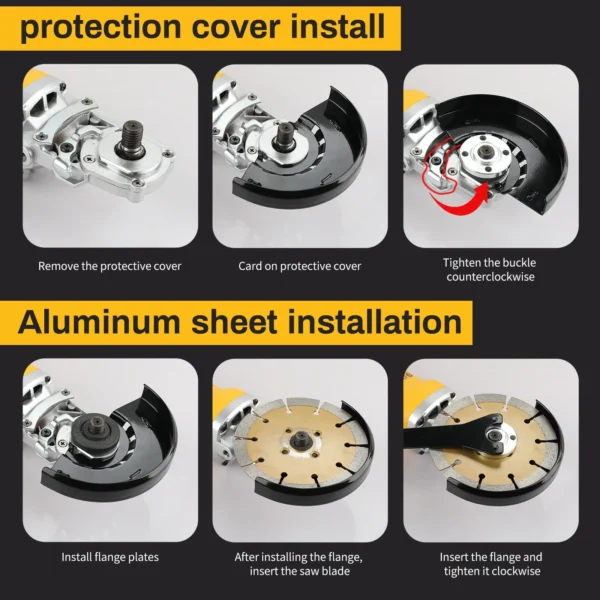 protection cover install

Remove the protective cover

Card on protective cover

Tighten the buckle counterclockwise

Aluminum sheet installation

Install flange plates

After installing the flange, insert the saw blade

Insert the flange and tighten it clockwise