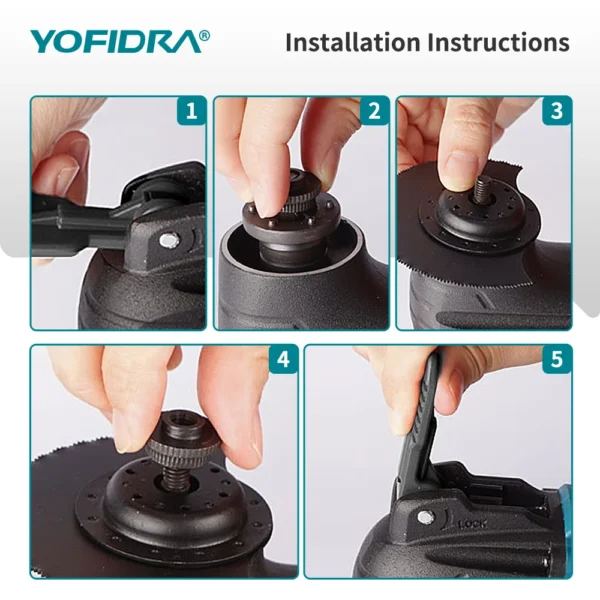 YOFIDRA®

Installation Instructions

1

2

3

4

5

LOCK